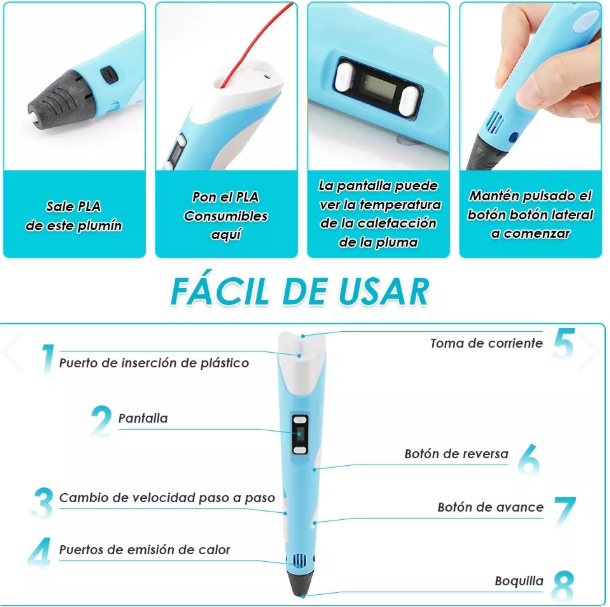 Sale PLA de este plumín

Pon el PLA Consumibles aquí

La pantalla puede ver la temperatura de la calefacción de la pluma

Mantén pulsado el botón botón lateral a comenzar

FÁCIL DE USAR

1 Puerto de inserción de plástico

2 Pantalla

3 Cambio de velocidad paso a paso

4 Puertos de emisión de calor

Toma de corriente 5

Botón de reversa 6

Botón de avance 7

Boquilla 8